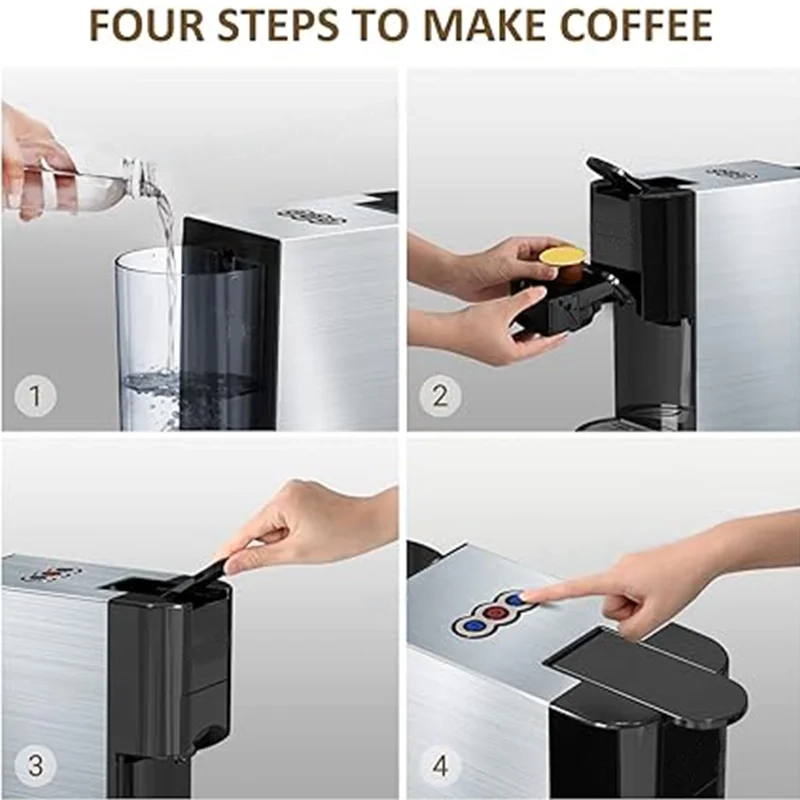 FOUR STEPS TO MAKE COFFEE

1

2

3

4